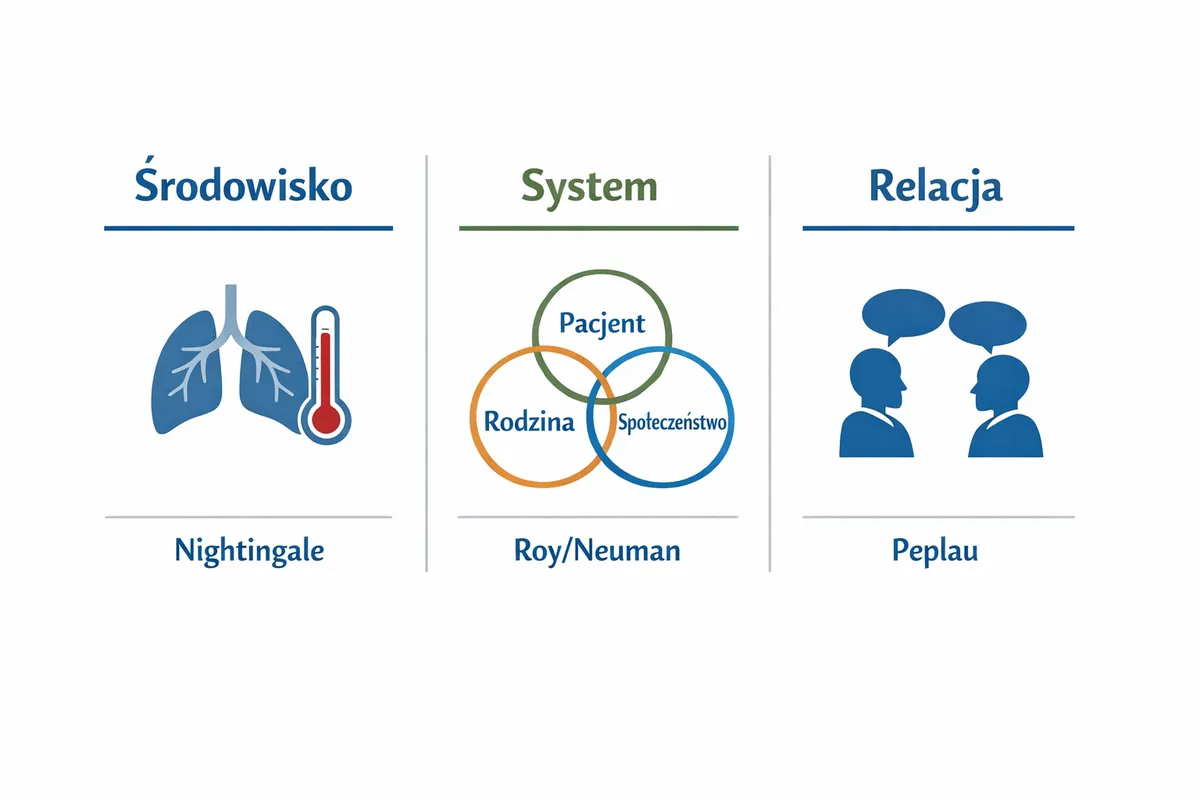 Środowisko

Nightingale

System

Pacjent

Rodzina

Społeczeństwo

Roy/Neuman

Relacja

Peplau